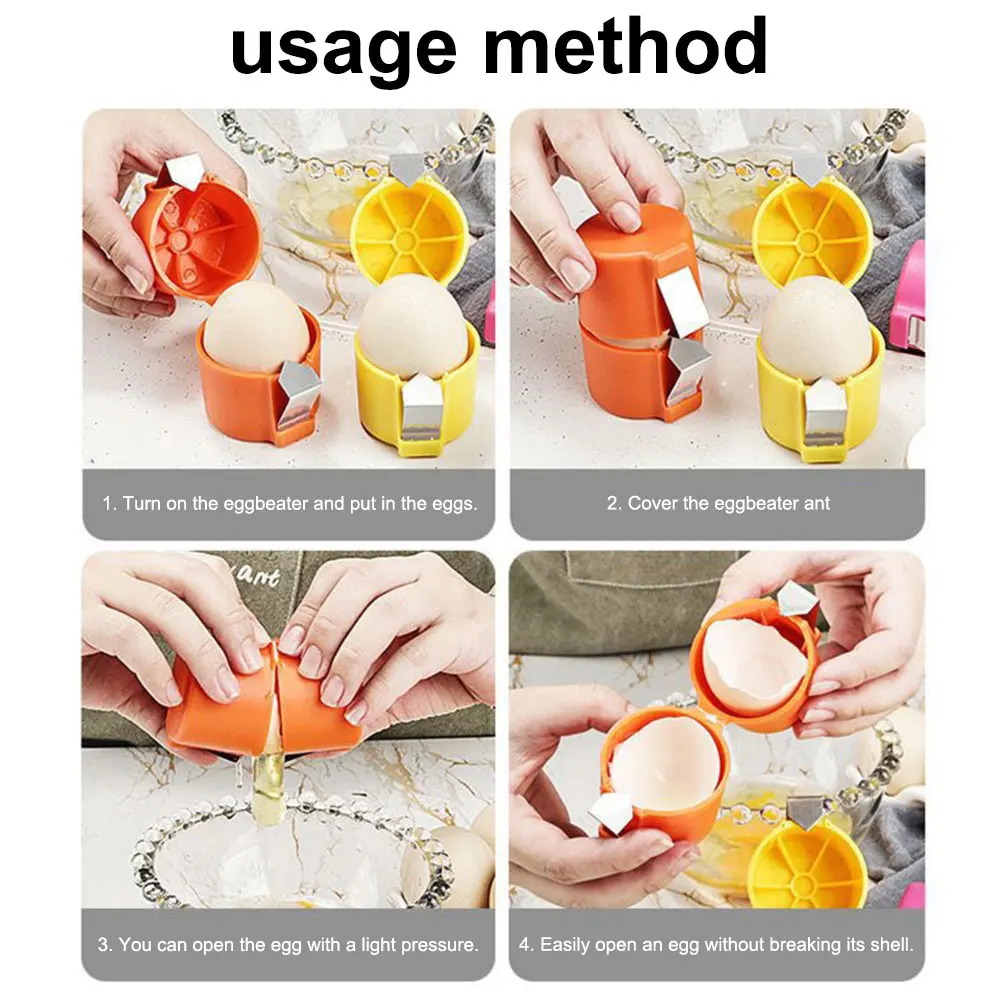 usage method

1. Turn on the eggbeater and put in the eggs.

2. Cover the eggbeater ant

ant

3. You can open the egg with a light pressure.

4. Easily open an egg without breaking its shell.